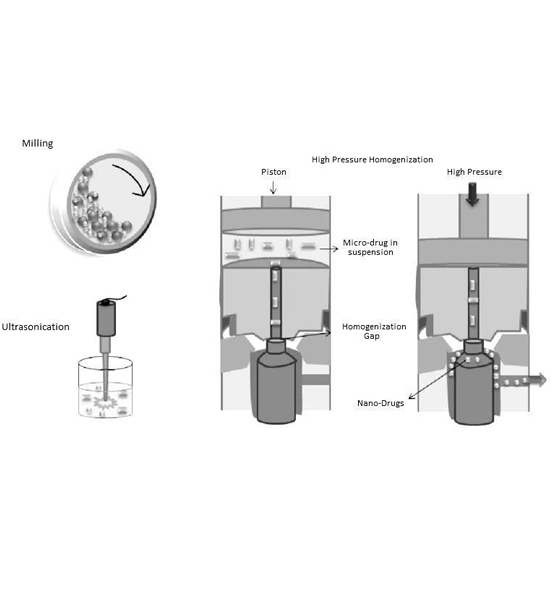 Milling

Ultrasonication

High Pressure Homogenization

Piston

High Pressure

Micro-drug in suspension

Homogenization Gap

Nano-Drugs